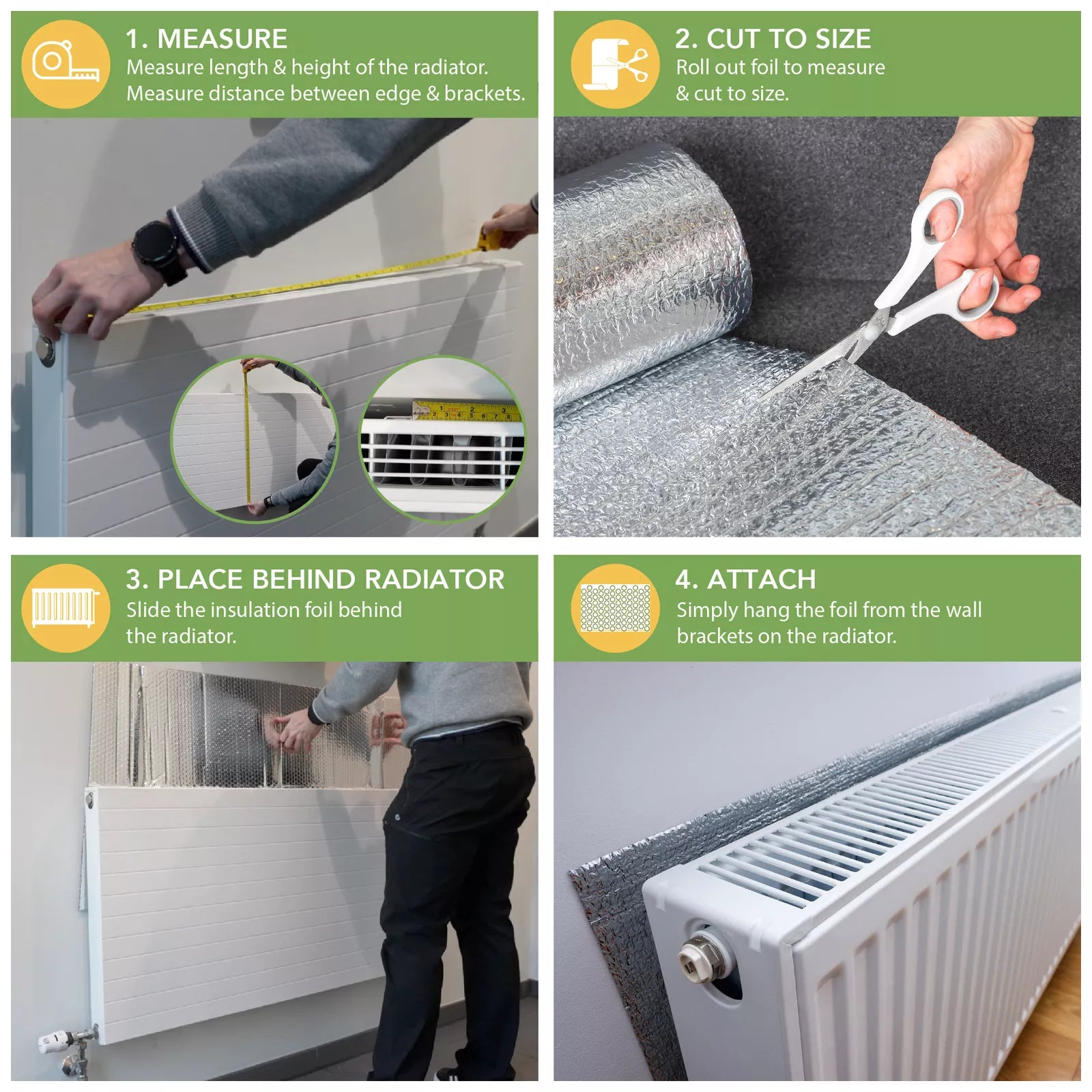 1. MEASURE
Measure length & height of the radiator. Measure distance between edge & brackets.

2. CUT TO SIZE
Roll out foil to measure & cut to size.

3. PLACE BEHIND RADIATOR
Slide the insulation foil behind the radiator.

4. ATTACH
Simply hang the foil from the wall brackets on the radiator.