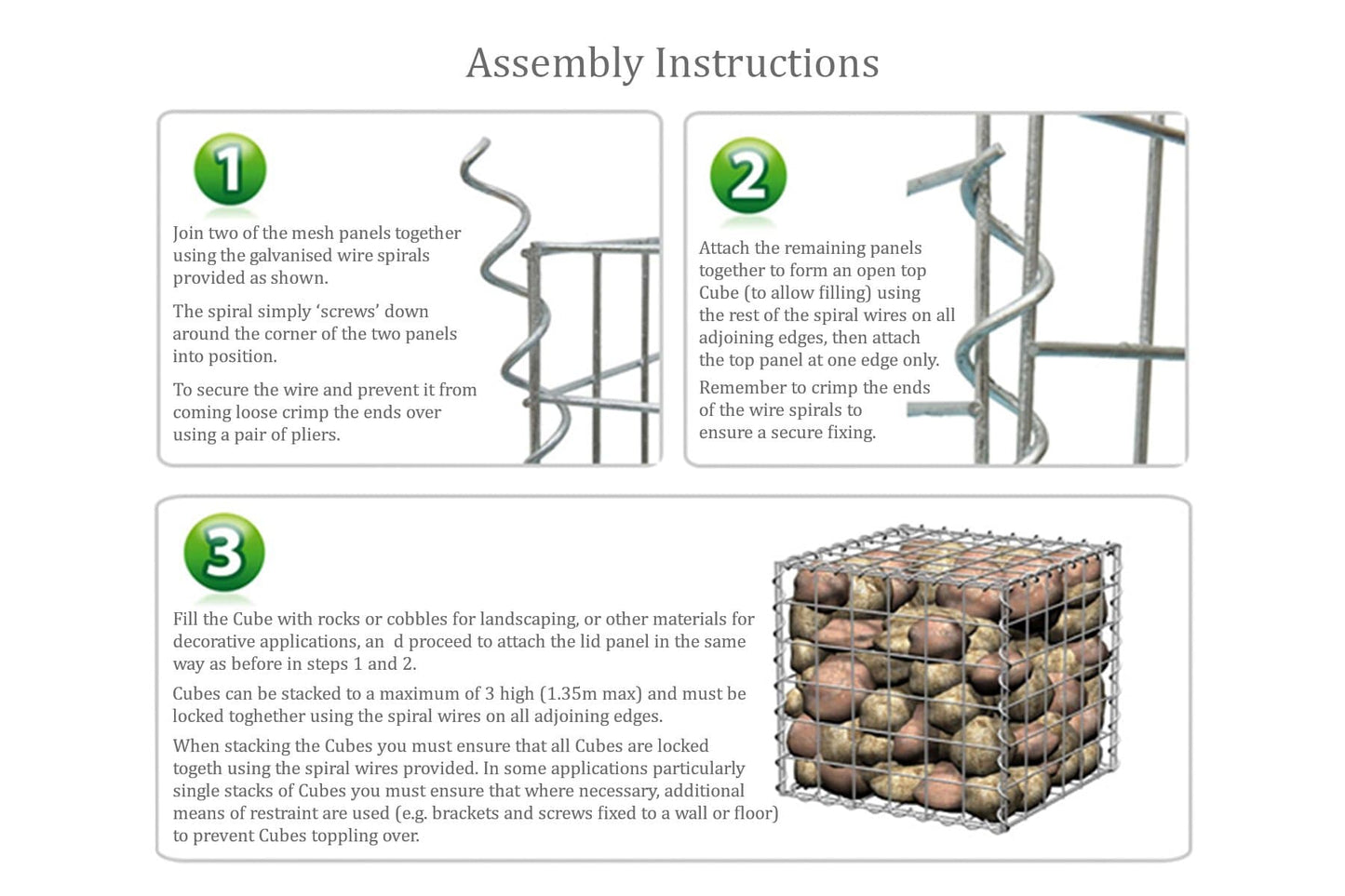 Assembly Instructions

1

Join two of the mesh panels together using the galvanised wire spirals provided as shown.

The spiral simply 'screws' down around the corner of the two panels into position.

To secure the wire and prevent it from coming loose crimp the ends over using a pair of pliers.

2

Attach the remaining panels together to form an open top Cube (to allow filling) using the rest of the spiral wires on all adjoining edges, then attach the top panel at one edge only.

Remember to crimp the ends of the wire spirals to ensure a secure fixing.

3

Fill the Cube with rocks or cobbles for landscaping, or other materials for decorative applications, an d proceed to attach the lid panel in the same way as before in steps 1 and 2.

Cubes can be stacked to a maximum of 3 high (1.35m max) and must be locked toghether using the spiral wires on all adjoining edges.

When stacking the Cubes you must ensure that all Cubes are locked togeth using the spiral wires provided. In some applications particularly single stacks of Cubes you must ensure that where necessary, additional means of restraint are used (e.g. brackets and screws fixed to a wall or floor) to prevent Cubes toppling over.